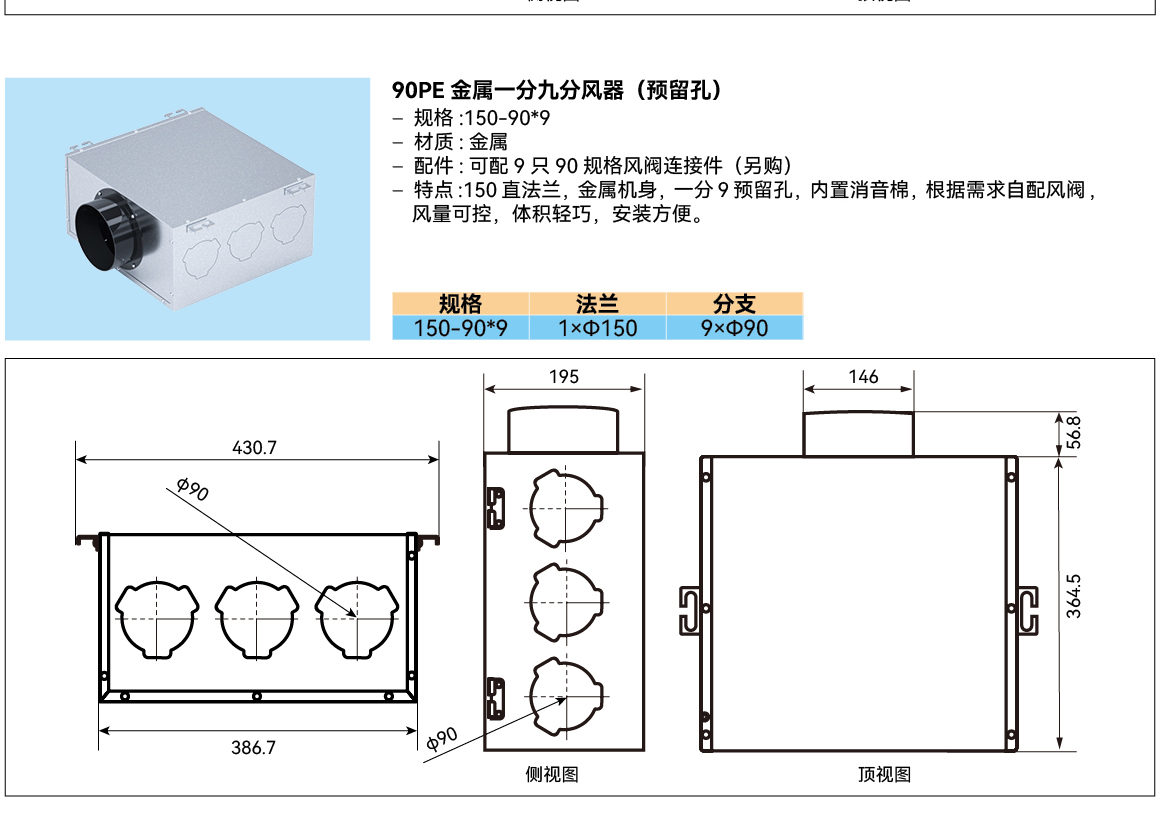 90PE 金属一分九分风器（预留孔）
– 规格 :150-90*9
– 材质 : 金属
– 配件 : 可配 9 只 90 规格风阀连接件（另购）
– 特点 :150 直法兰，金属机身，一分 9 预留孔，内置消音棉，根据需求自配风阀，风量可控，体积轻巧，安装方便。

| 规格 | 法兰 | 分支 |
|---|---|---|
| 150-90*9 | 1×Φ150 | 9×Φ90 |

430.7
Φ90
386.7

195
Φ90
侧视图

146
56.8
364.5
顶视图